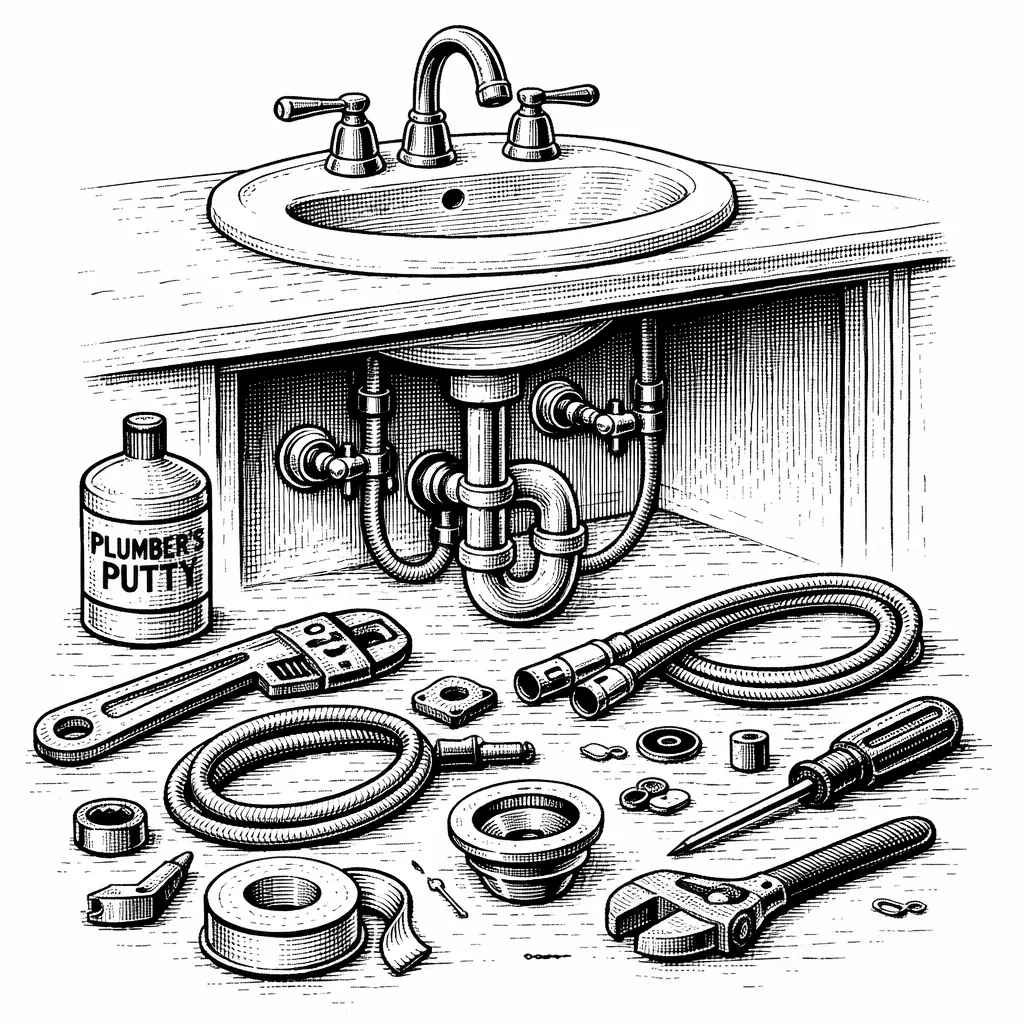 PLUMBER'S PUTTY